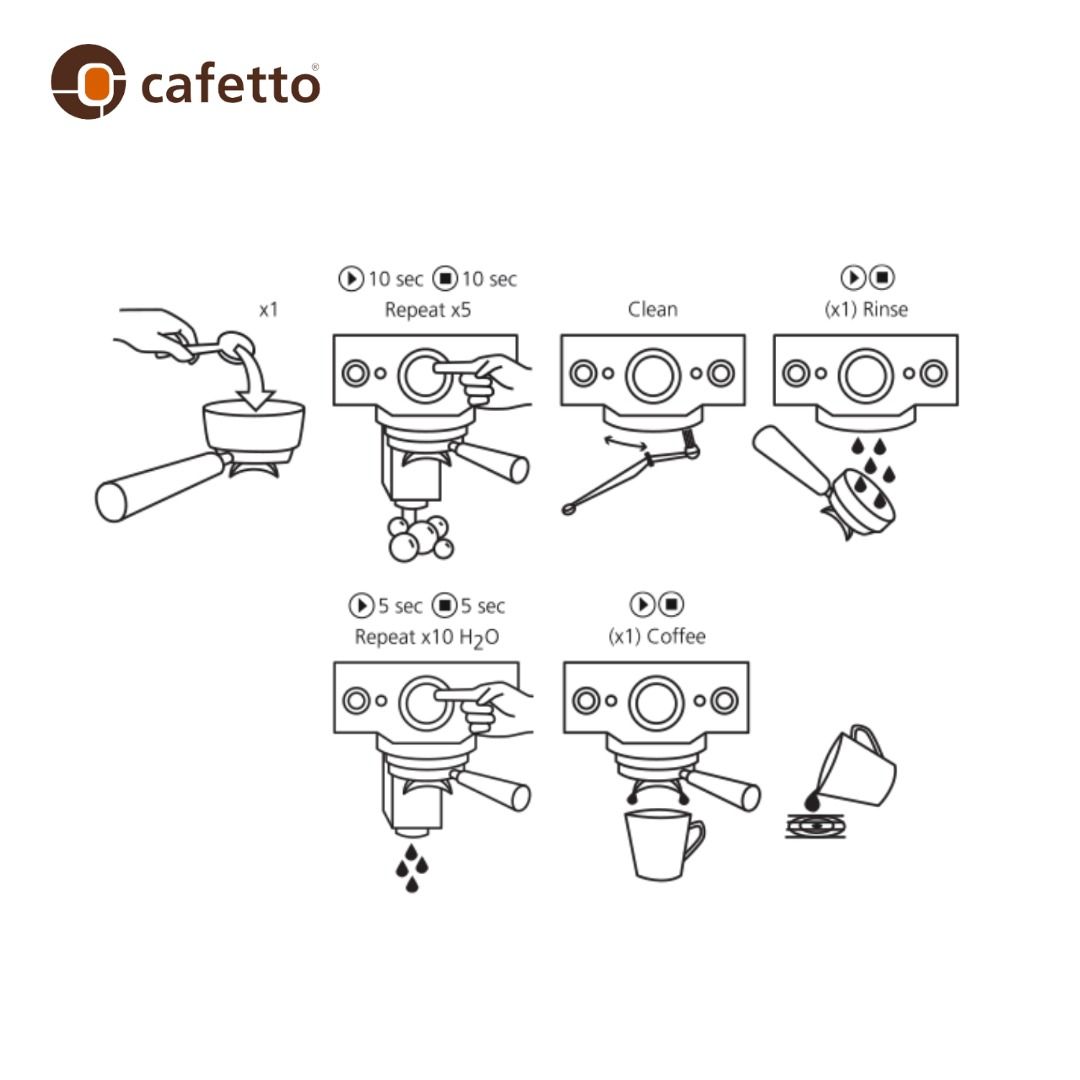 cafetto®

x1

10 sec 10 sec
Repeat x5

Clean

(x1) Rinse

5 sec 5 sec
Repeat x10 $H_2O$

(x1) Coffee