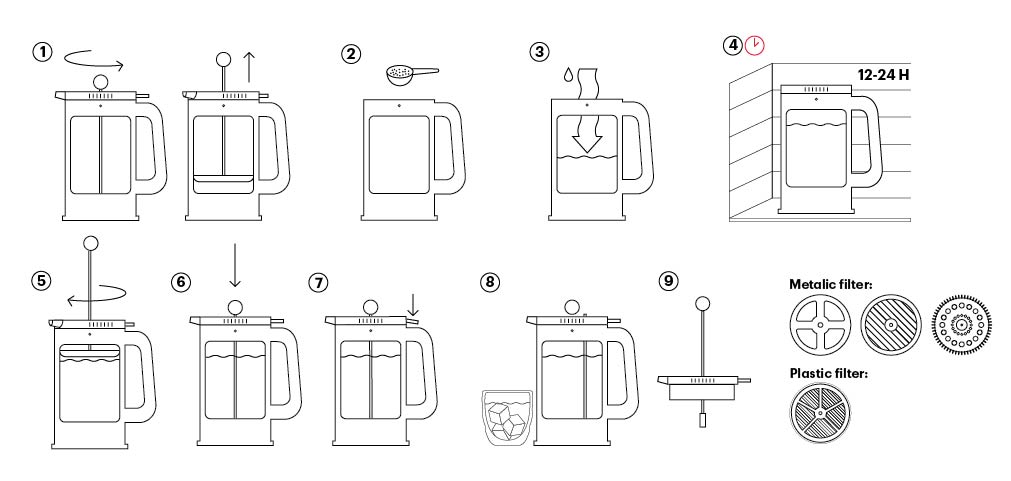 1

2

3

4

12-24 H

5

6

7

8

9

Metalic filter:

Plastic filter: