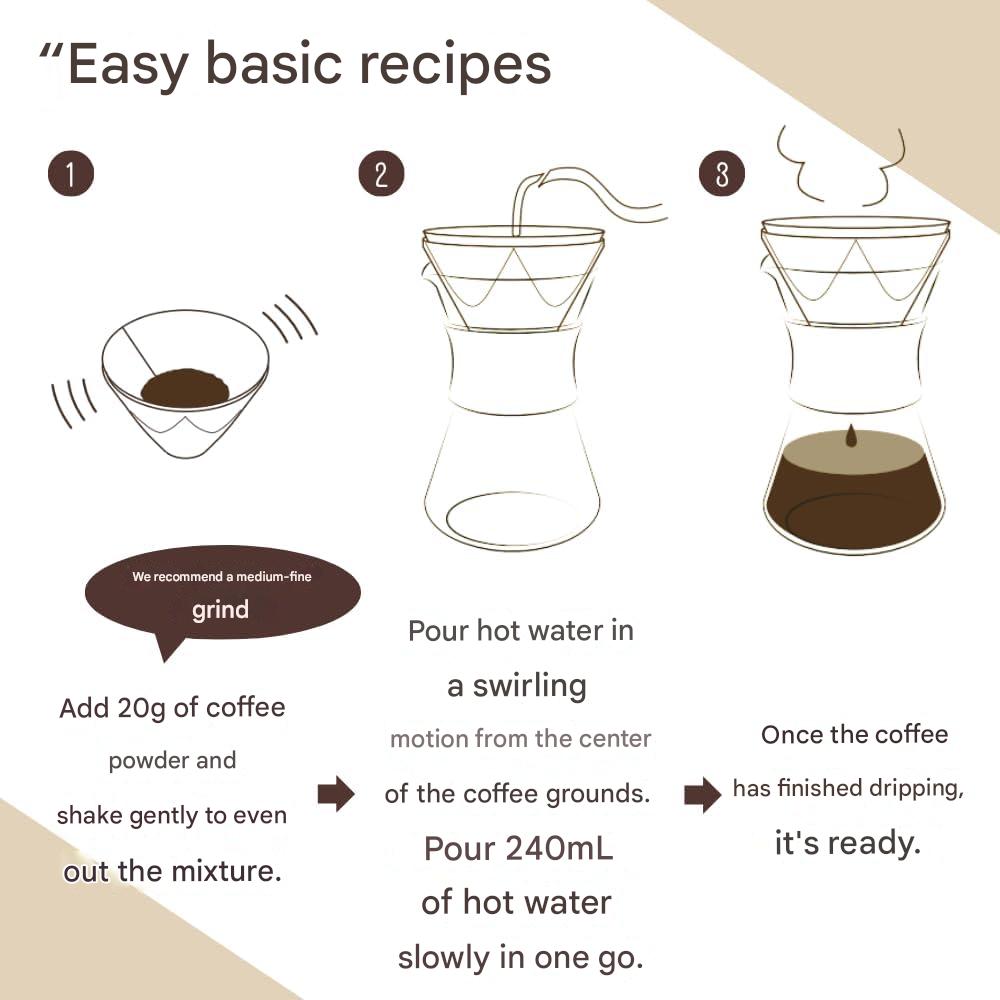 “Easy basic recipes

1

2

3

We recommend a medium-fine grind

Add 20g of coffee powder and shake gently to even out the mixture.

Pour hot water in a swirling motion from the center of the coffee grounds. Pour 240mL of hot water slowly in one go.

Once the coffee has finished dripping, it's ready.