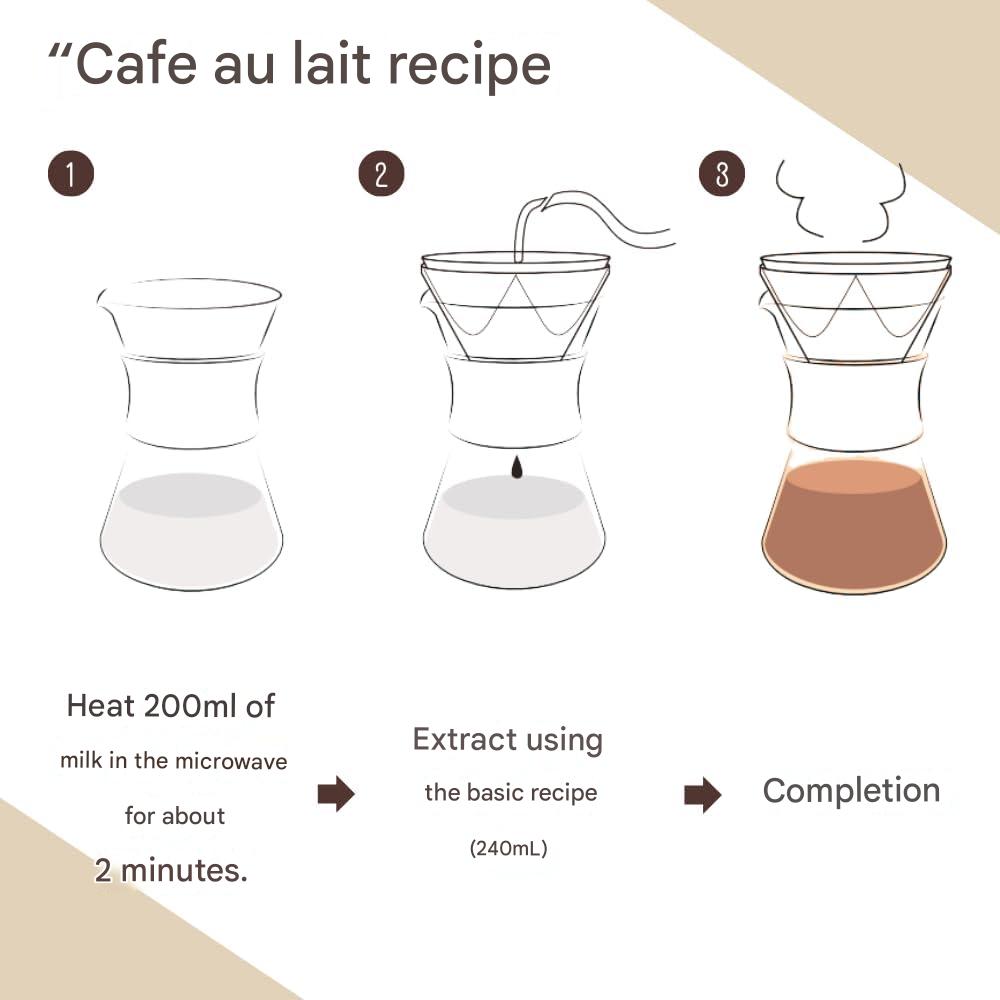 “Cafe au lait recipe

1

2

3

Heat 200ml of milk in the microwave for about 2 minutes.

Extract using the basic recipe (240mL)

Completion