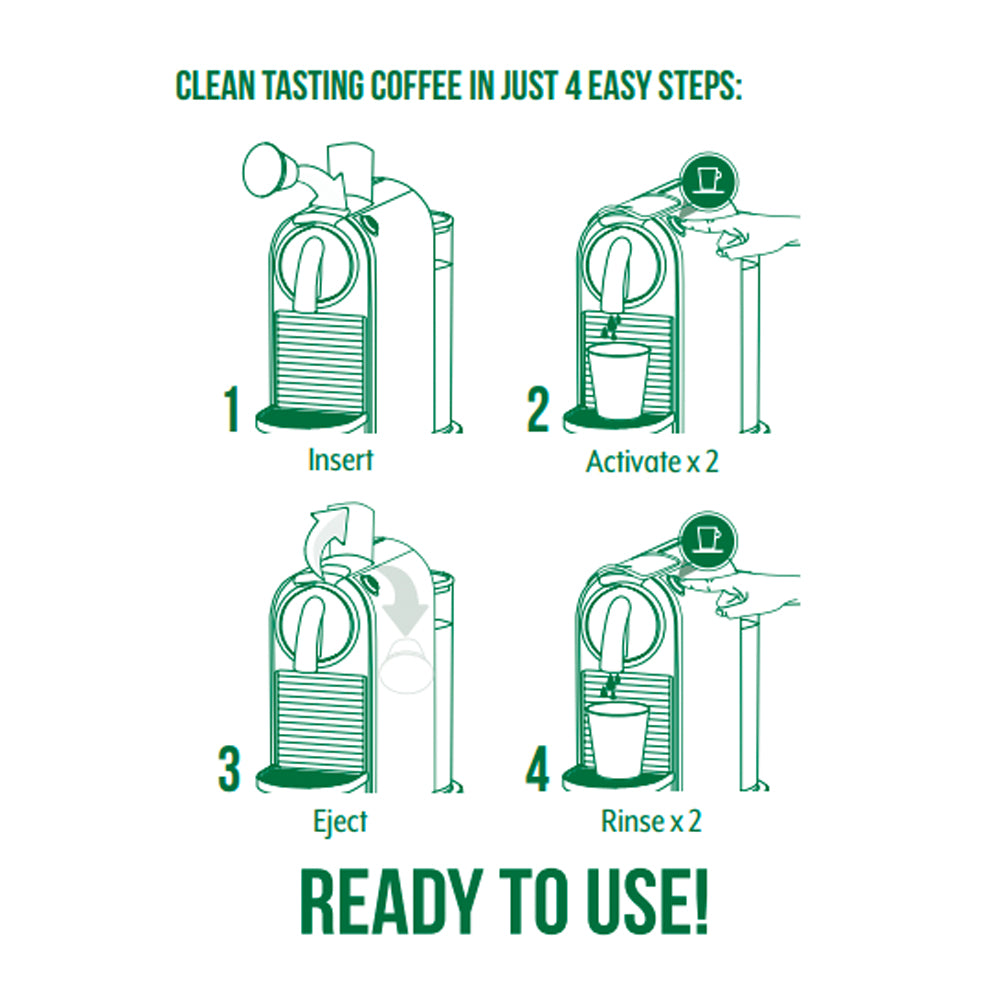 CLEAN TASTING COFFEE IN JUST 4 EASY STEPS:

1
Insert

2
Activate x 2

3
Eject

4
Rinse x 2

READY TO USE!