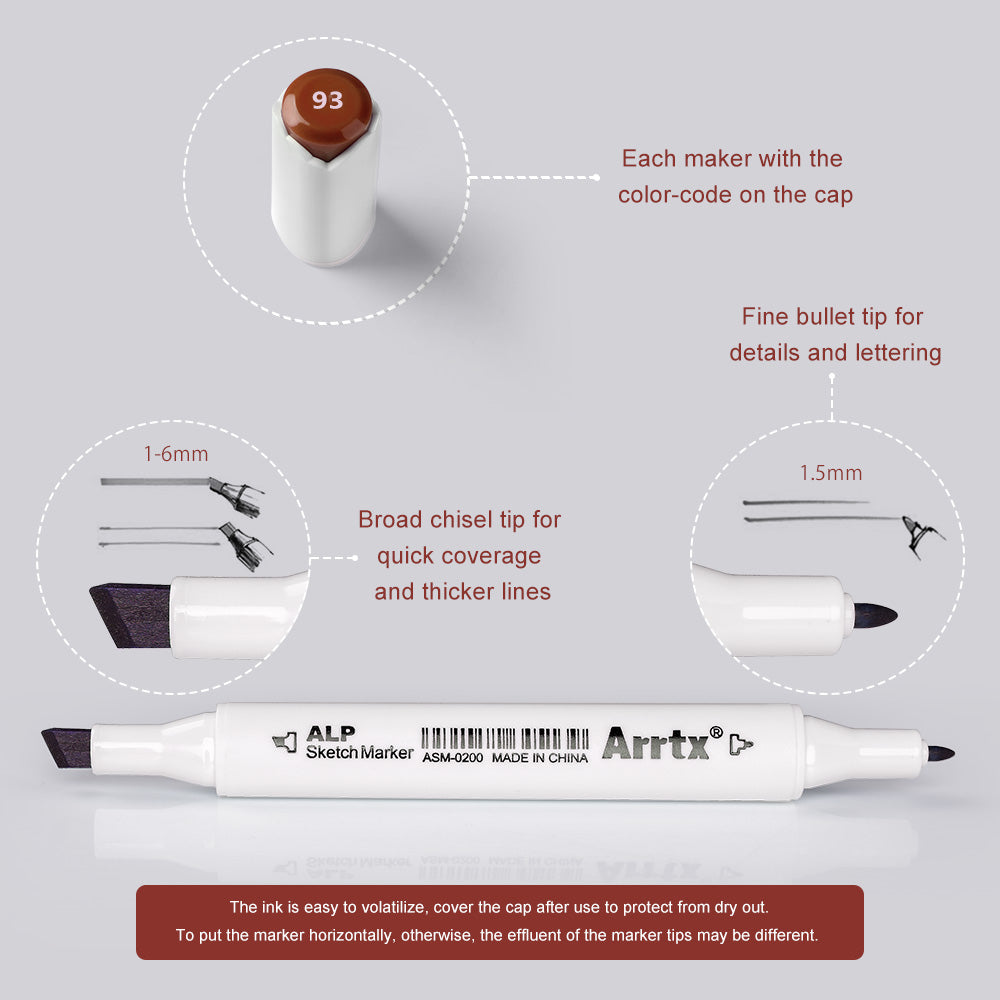 93

Each maker with the color-code on the cap

Fine bullet tip for details and lettering

1-6mm

Broad chisel tip for quick coverage and thicker lines

1.5mm

ALP
Sketch Marker
ASM-0200 MADE IN CHINA
Arrtx®

The ink is easy to volatilize, cover the cap after use to protect from dry out.
To put the marker horizontally, otherwise, the effluent of the marker tips may be different.