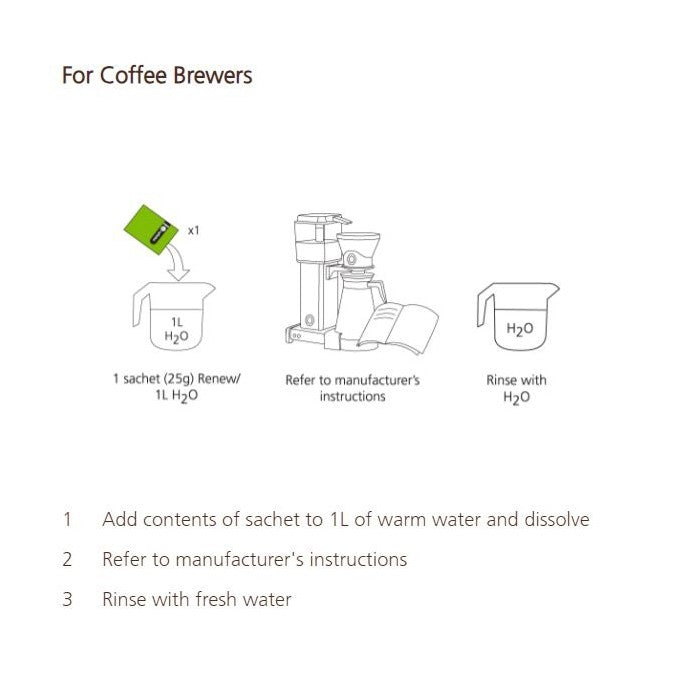 For Coffee Brewers

x1

1L
$H_2O$

1 sachet (25g) Renew/ 1L $H_2O$

Refer to manufacturer's instructions

$H_2O$

Rinse with $H_2O$

1 Add contents of sachet to 1L of warm water and dissolve

2 Refer to manufacturer's instructions

3 Rinse with fresh water