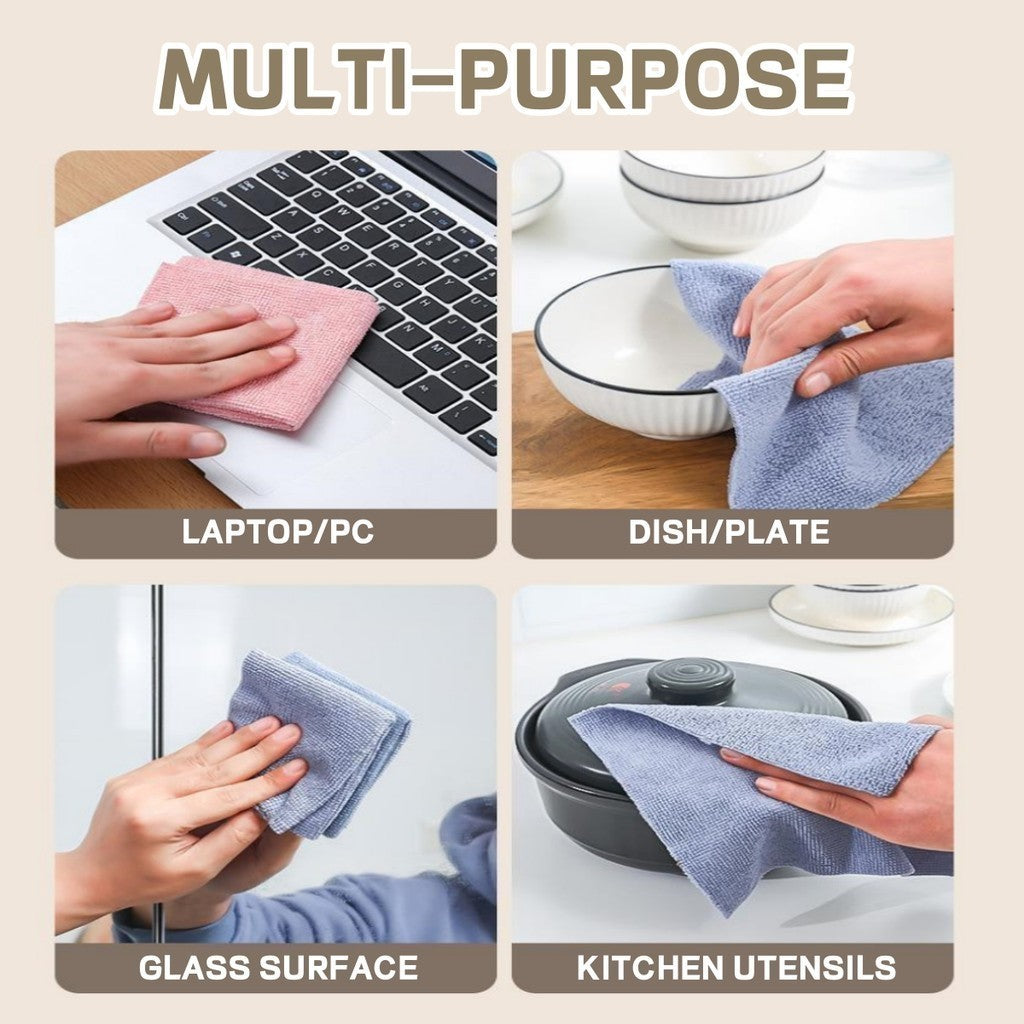 MULTI-PURPOSE

LAPTOP/PC

DISH/PLATE

GLASS SURFACE

KITCHEN UTENSILS