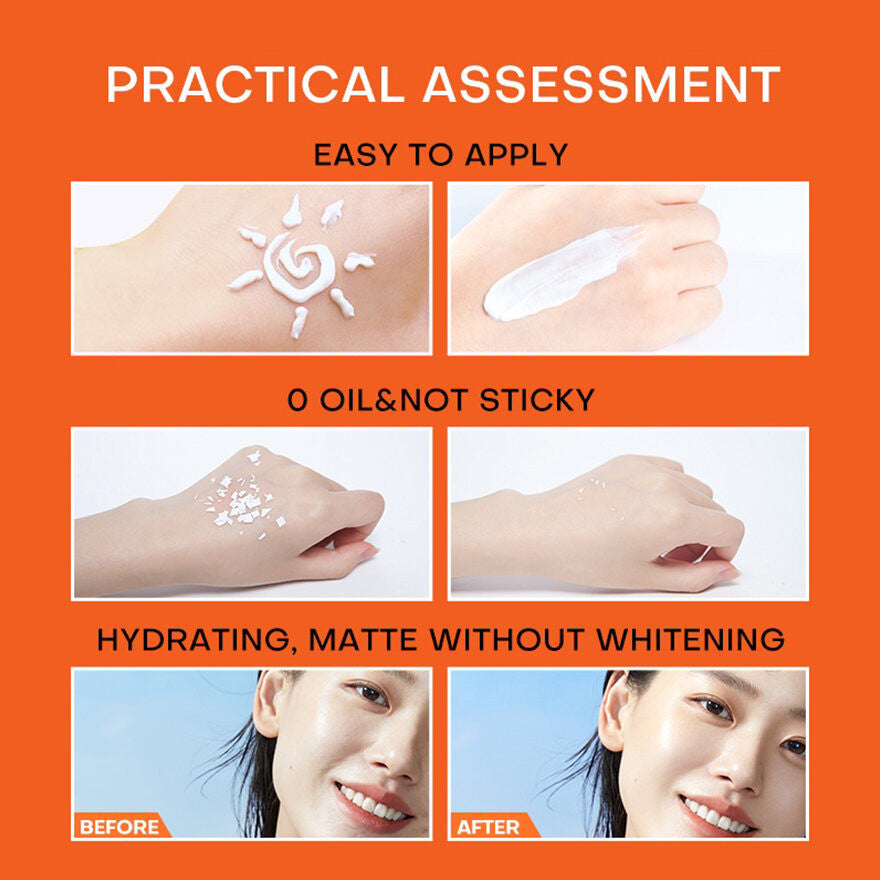 PRACTICAL ASSESSMENT

EASY TO APPLY

0 OIL&NOT STICKY

HYDRATING, MATTE WITHOUT WHITENING

BEFORE

AFTER