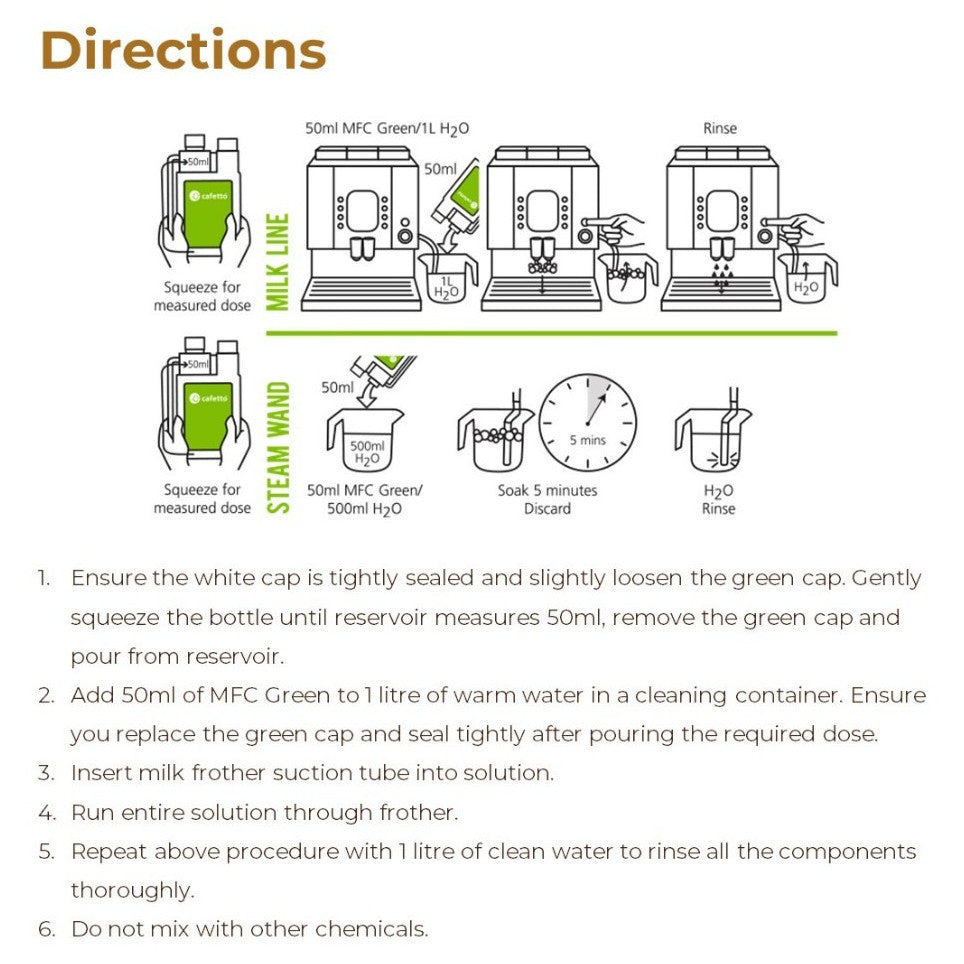 Directions

50ml
cafetto
Squeeze for measured dose

MILK LINE

50ml MFC Green/1L $H_2O$
50ml
1L $H_2O$

Rinse
$H_2O$

50ml
cafetto
Squeeze for measured dose

STEAM WAND

50ml
500ml $H_2O$
50ml MFC Green/ 500ml $H_2O$

5 mins
Soak 5 minutes Discard

$H_2O$ Rinse

1. Ensure the white cap is tightly sealed and slightly loosen the green cap. Gently squeeze the bottle until reservoir measures 50ml, remove the green cap and pour from reservoir.
2. Add 50ml of MFC Green to 1 litre of warm water in a cleaning container. Ensure you replace the green cap and seal tightly after pouring the required dose.
3. Insert milk frother suction tube into solution.
4. Run entire solution through frother.
5. Repeat above procedure with 1 litre of clean water to rinse all the components thoroughly.
6. Do not mix with other chemicals.