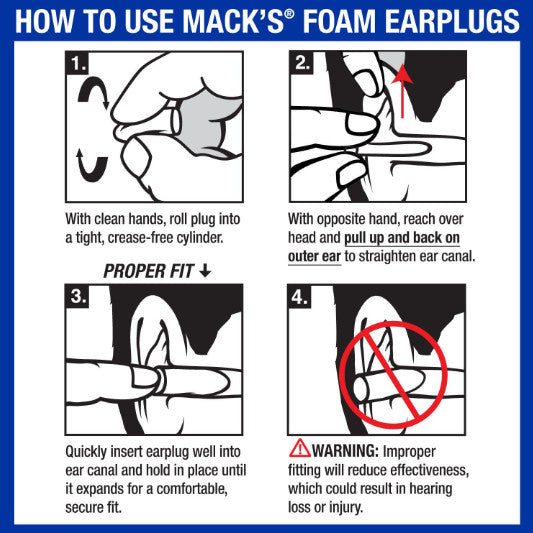 HOW TO USE MACK'S® FOAM EARPLUGS

1.

With clean hands, roll plug into a tight, crease-free cylinder.

2.

With opposite hand, reach over head and pull up and back on outer ear to straighten ear canal.

PROPER FIT ↓

3.

Quickly insert earplug well into ear canal and hold in place until it expands for a comfortable, secure fit.

4.

WARNING: Improper fitting will reduce effectiveness, which could result in hearing loss or injury.