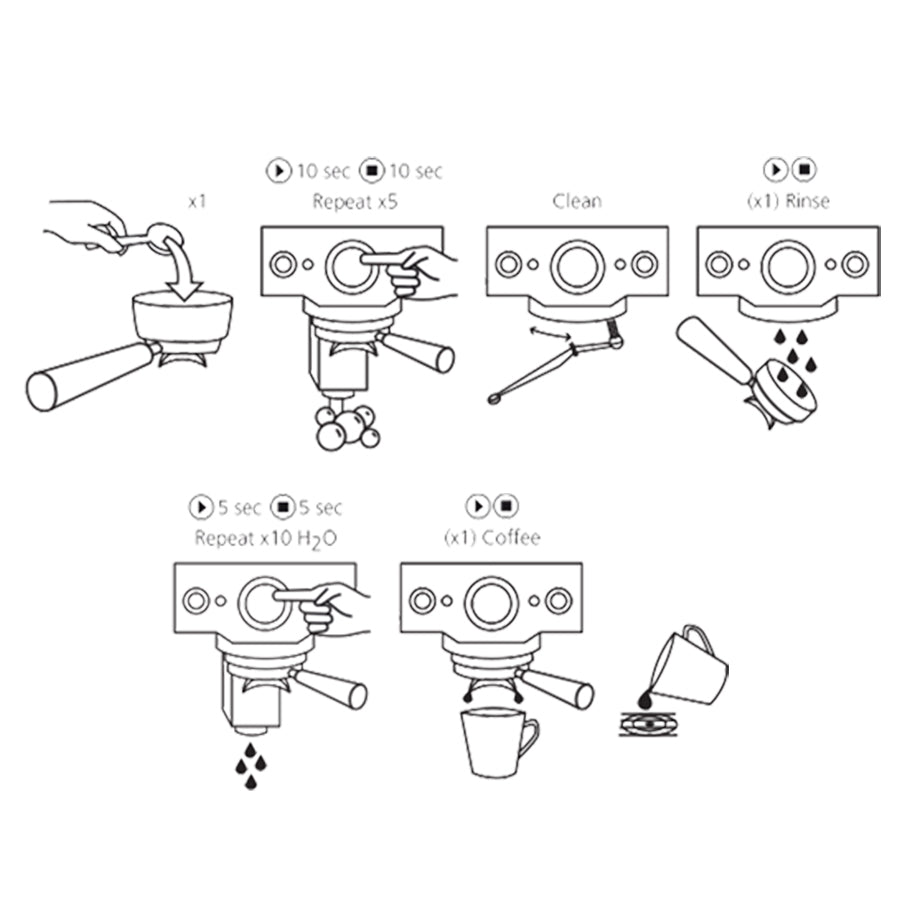 x1

10 sec 10 sec
Repeat x5

Clean

(x1) Rinse

5 sec 5 sec
Repeat x10 $H_2O$

(x1) Coffee